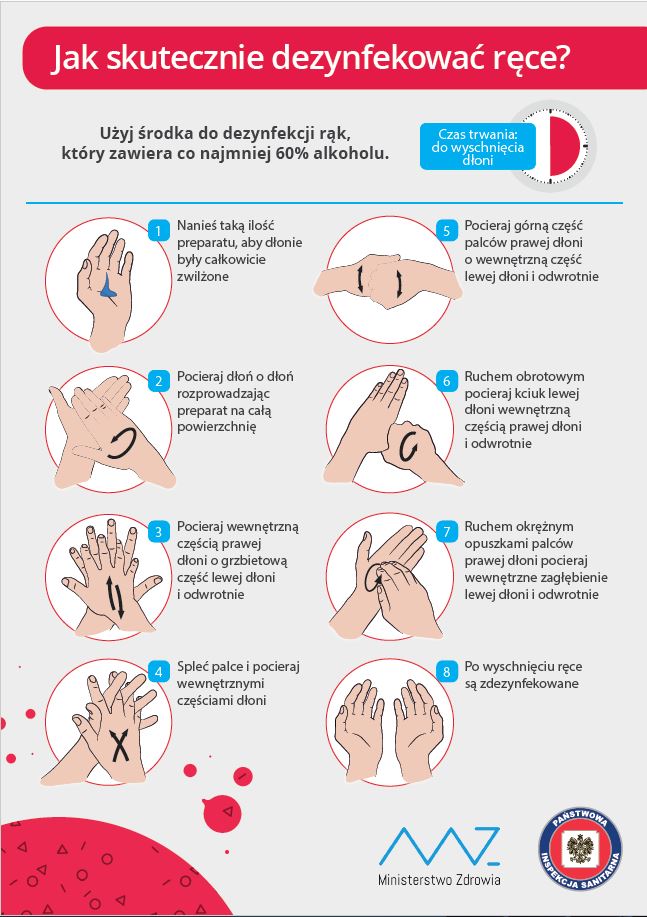 Jak skutecznie dezynfekować ręce?

Użyj środka do dezynfekcji rąk, który zawiera co najmniej 60% alkoholu.

Czas trwania: do wyschnięcia dłoni

1 Nanieś taką ilość preparatu, aby dłonie były całkowicie zwilżone

2 Pocieraj dłoń o dłoń rozprowadzając preparat na całą powierzchnię

3 Pocieraj wewnętrzną częścią prawej dłoni o grzbietową część lewej dłoni i odwrotnie

4 Spleć palce i pocieraj wewnętrznymi częściami dłoni

5 Pocieraj górną część palców prawej dłoni o wewnętrzną część lewej dłoni i odwrotnie

6 Ruchem obrotowym pocieraj kciuk lewej dłoni wewnętrzną częścią prawej dłoni i odwrotnie

7 Ruchem okrężnym opuszkami palców prawej dłoni pocieraj wewnętrzne zagłębienie lewej dłoni i odwrotnie

8 Po wyschnięciu ręce są zdezynfekowane

Ministerstwo Zdrowia

PAŃSTWOWA INSPEKCJA SANITARNA